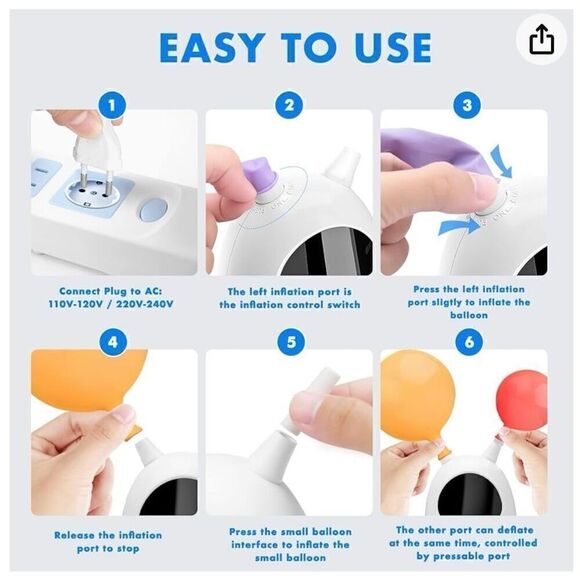 EASY TO USE

1

Connect Plug to AC: 110V-120V / 220V-240V

2

The left inflation port is the inflation control switch

3

Press the left inflation port sligtly to inflate the balloon

4

Release the inflation port to stop

5

Press the small balloon interface to inflate the small balloon

6

The other port can deflate at the same time, controlled by pressable port